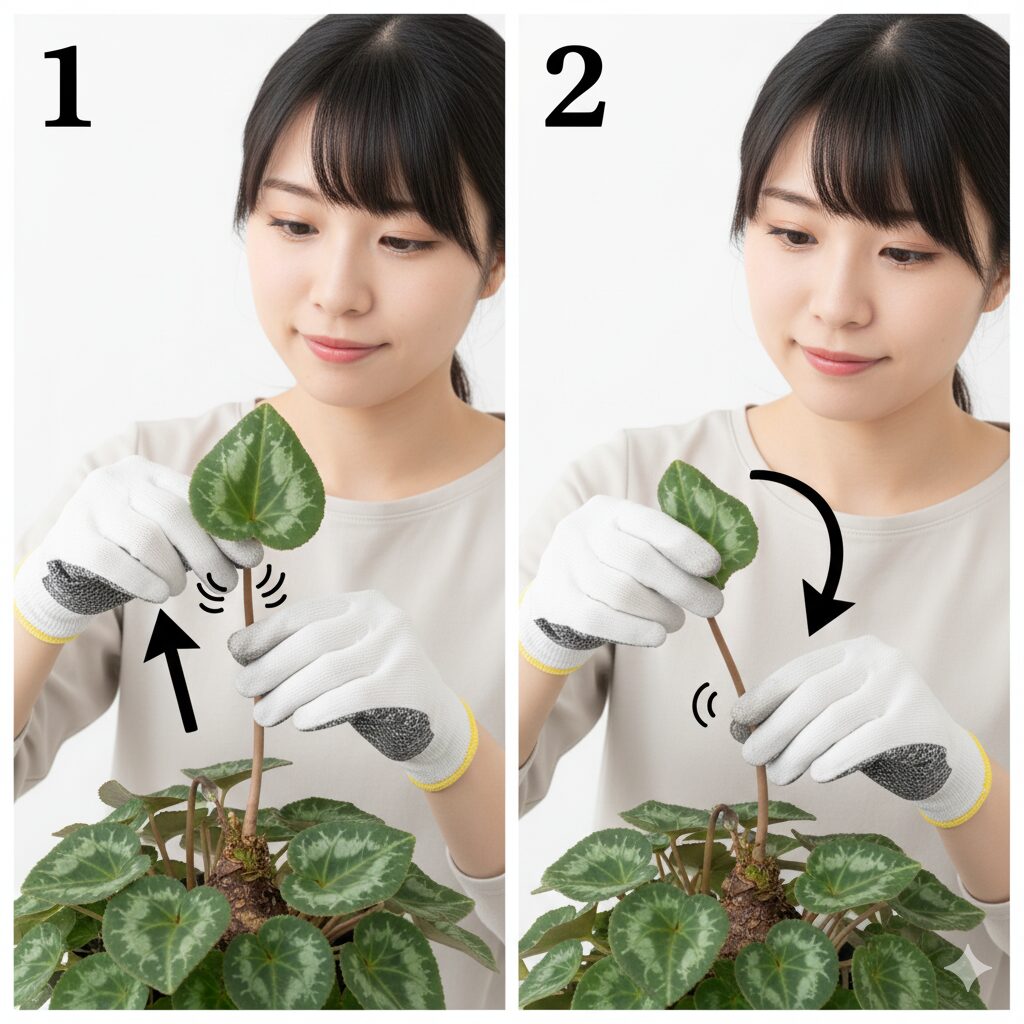 1

2