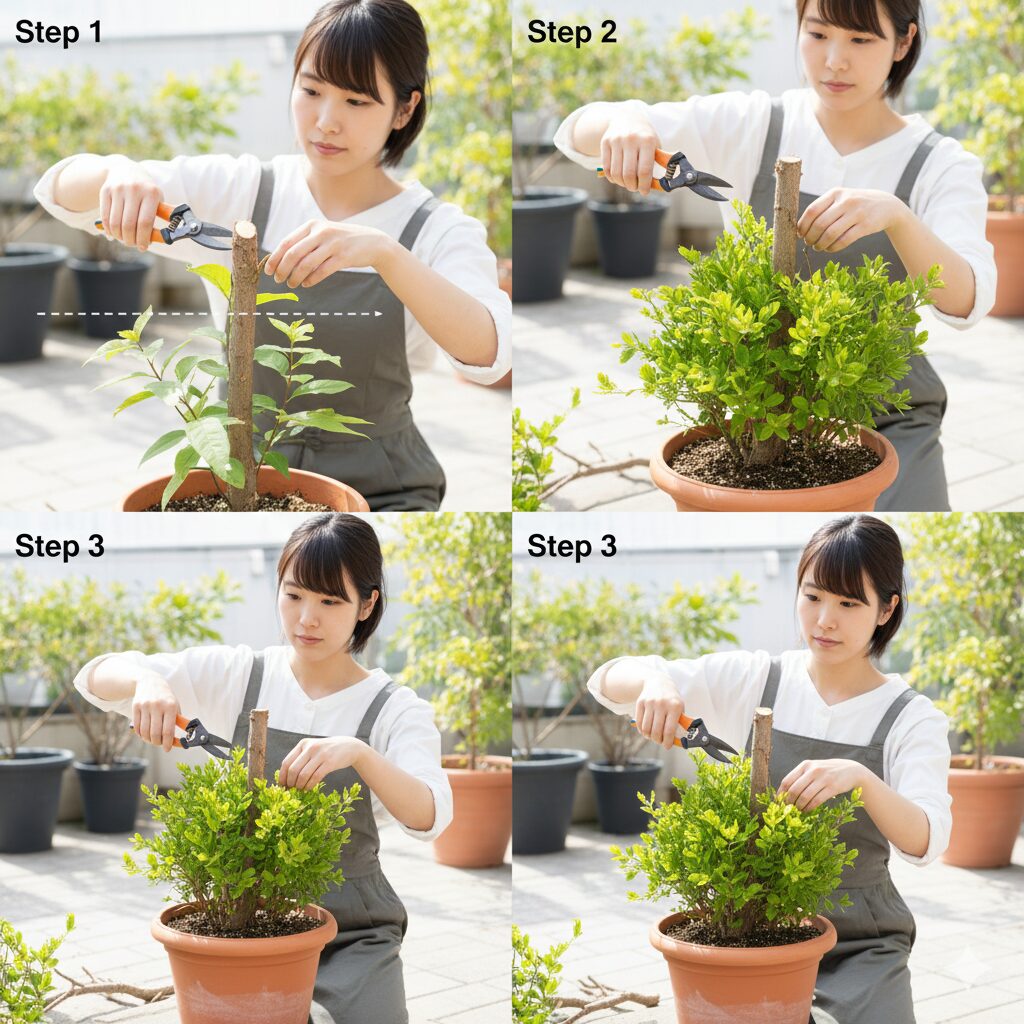 Step 1

Step 2

Step 3

Step 3