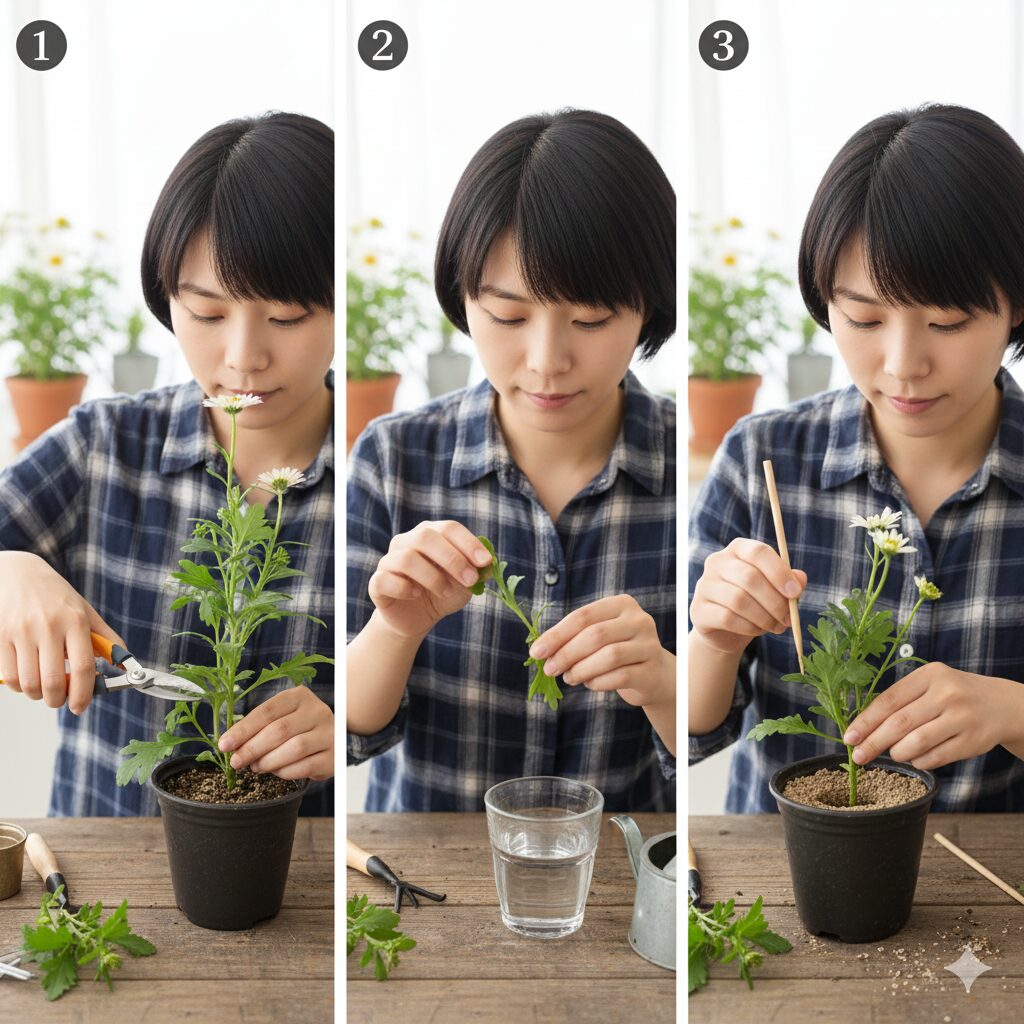 ①
②
③