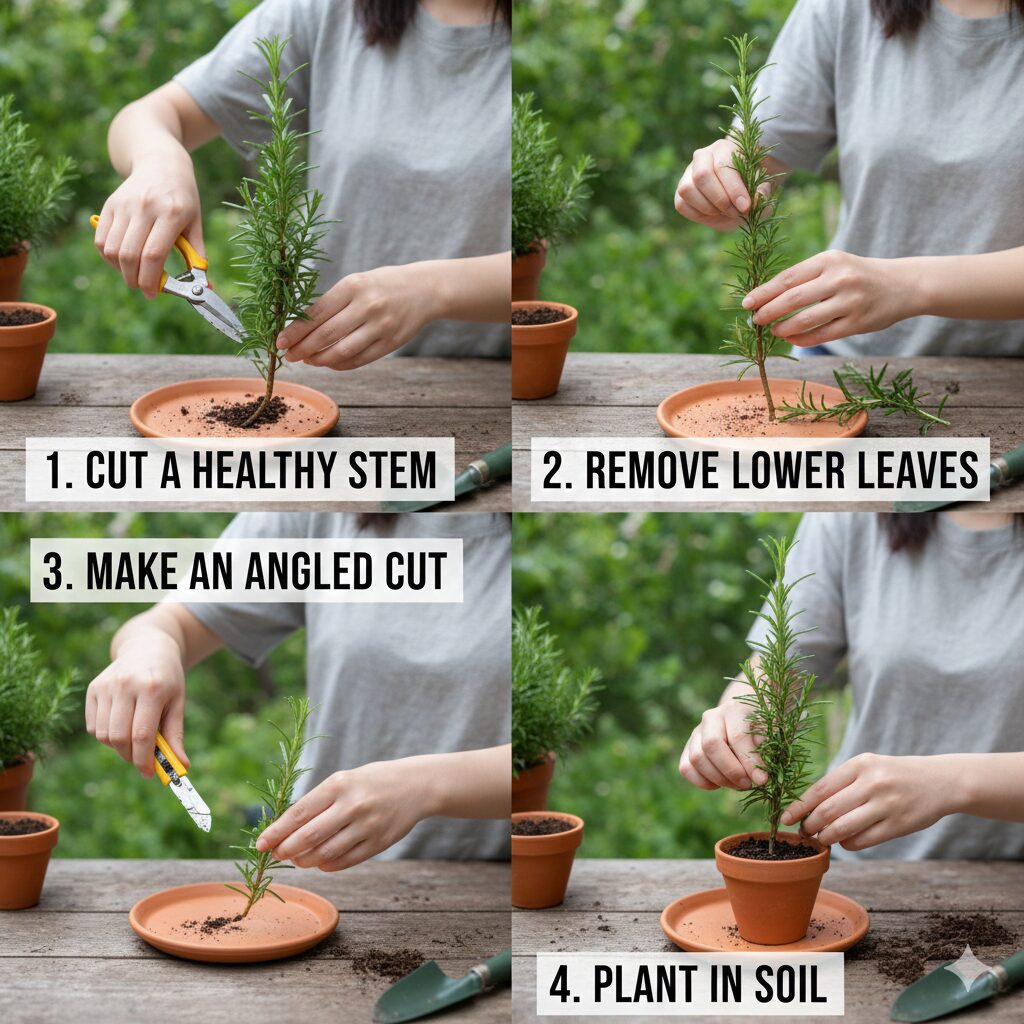 1. CUT A HEALTHY STEM

2. REMOVE LOWER LEAVES

3. MAKE AN ANGLED CUT

4. PLANT IN SOIL