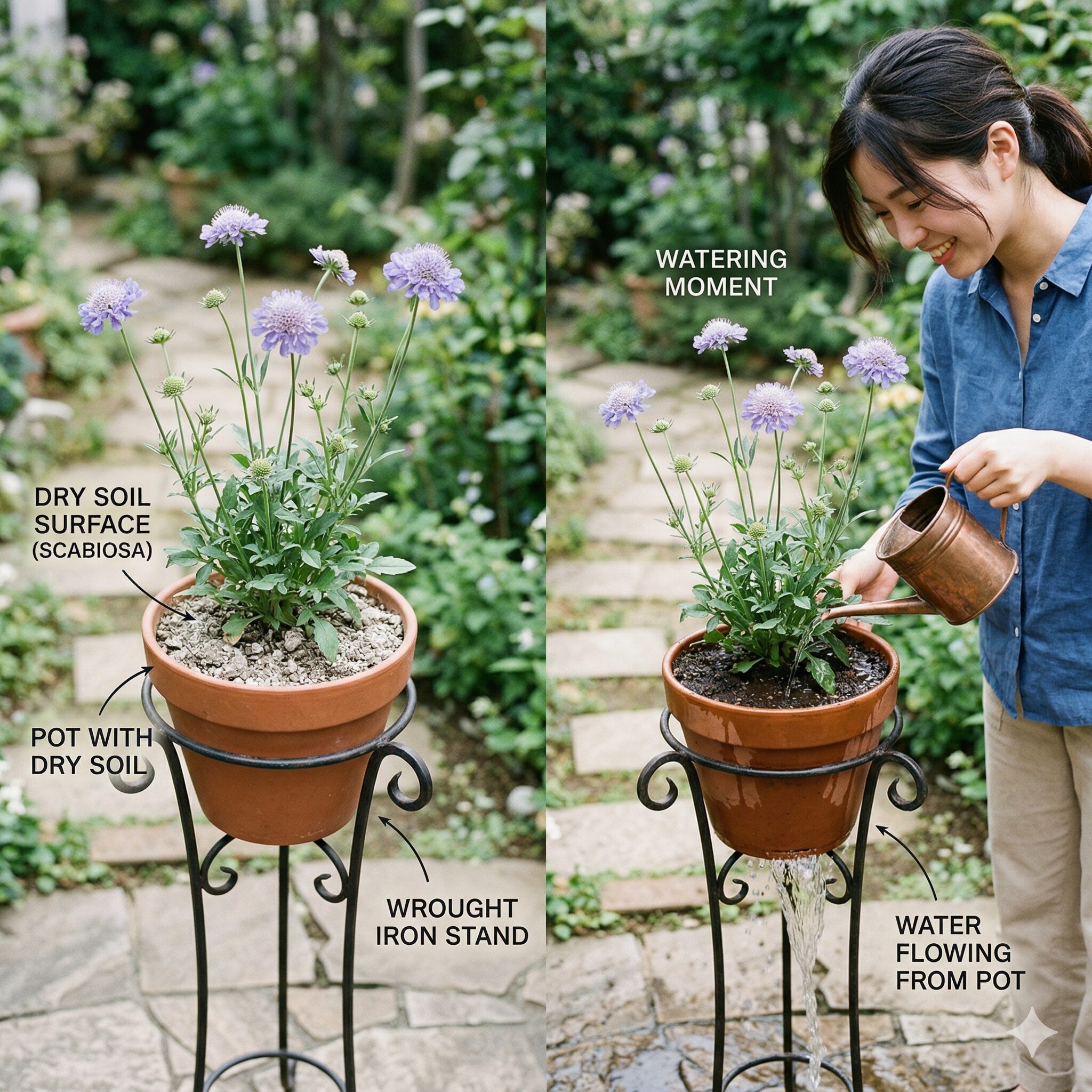 DRY SOIL SURFACE (SCABIOSA)

POT WITH DRY SOIL

WROUGHT IRON STAND

WATERING MOMENT

WATER FLOWING FROM POT